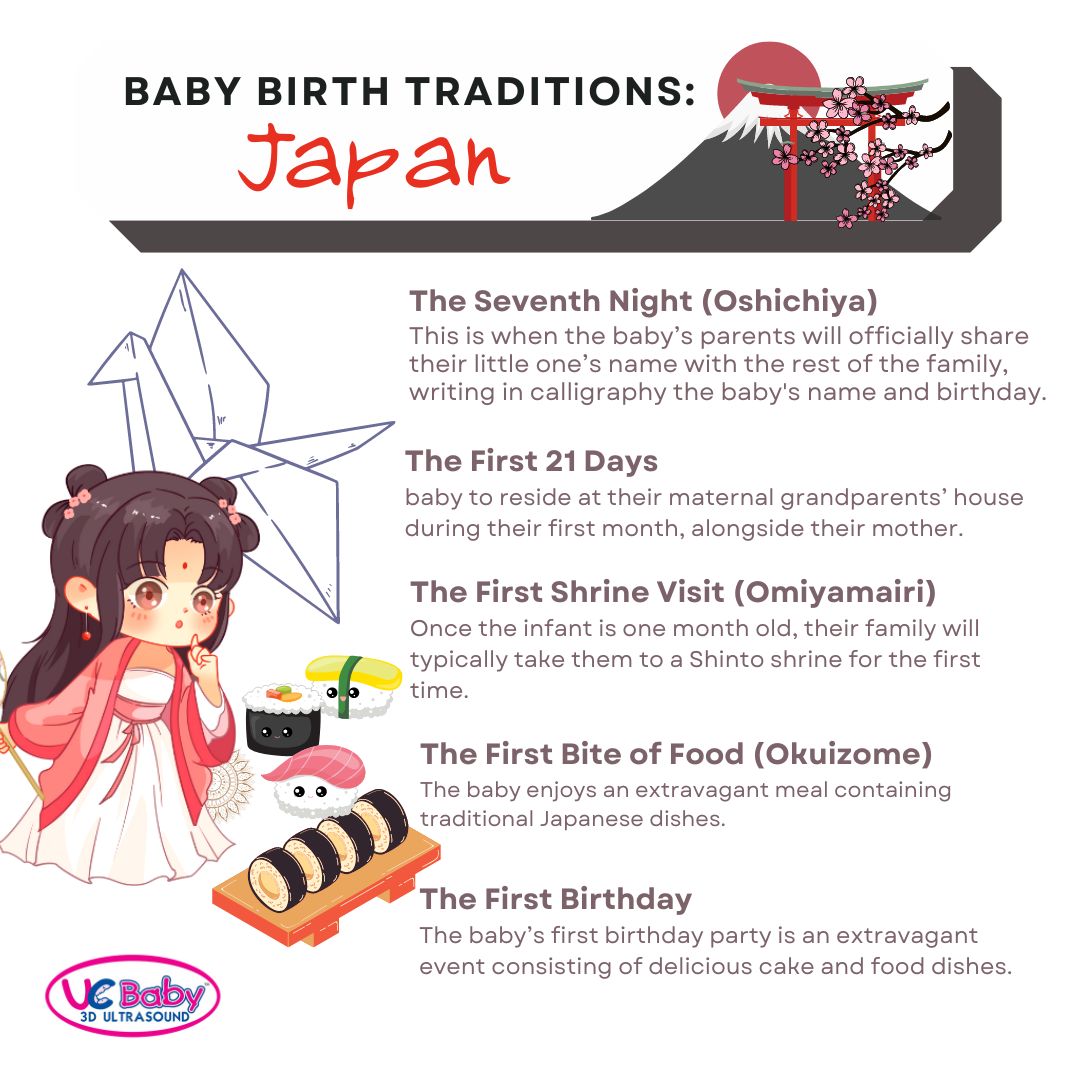 BABY BIRTH TRADITIONS:
Japan

The Seventh Night (Oshichiya)
This is when the baby's parents will officially share their little one's name with the rest of the family, writing in calligraphy the baby's name and birthday.

The First 21 Days
baby to reside at their maternal grandparents' house during their first month, alongside their mother.

The First Shrine Visit (Omiyamairi)
Once the infant is one month old, their family will typically take them to a Shinto shrine for the first time.

The First Bite of Food (Okuizome)
The baby enjoys an extravagant meal containing traditional Japanese dishes.

The First Birthday
The baby's first birthday party is an extravagant event consisting of delicious cake and food dishes.

UC Baby
3D ULTRASOUND