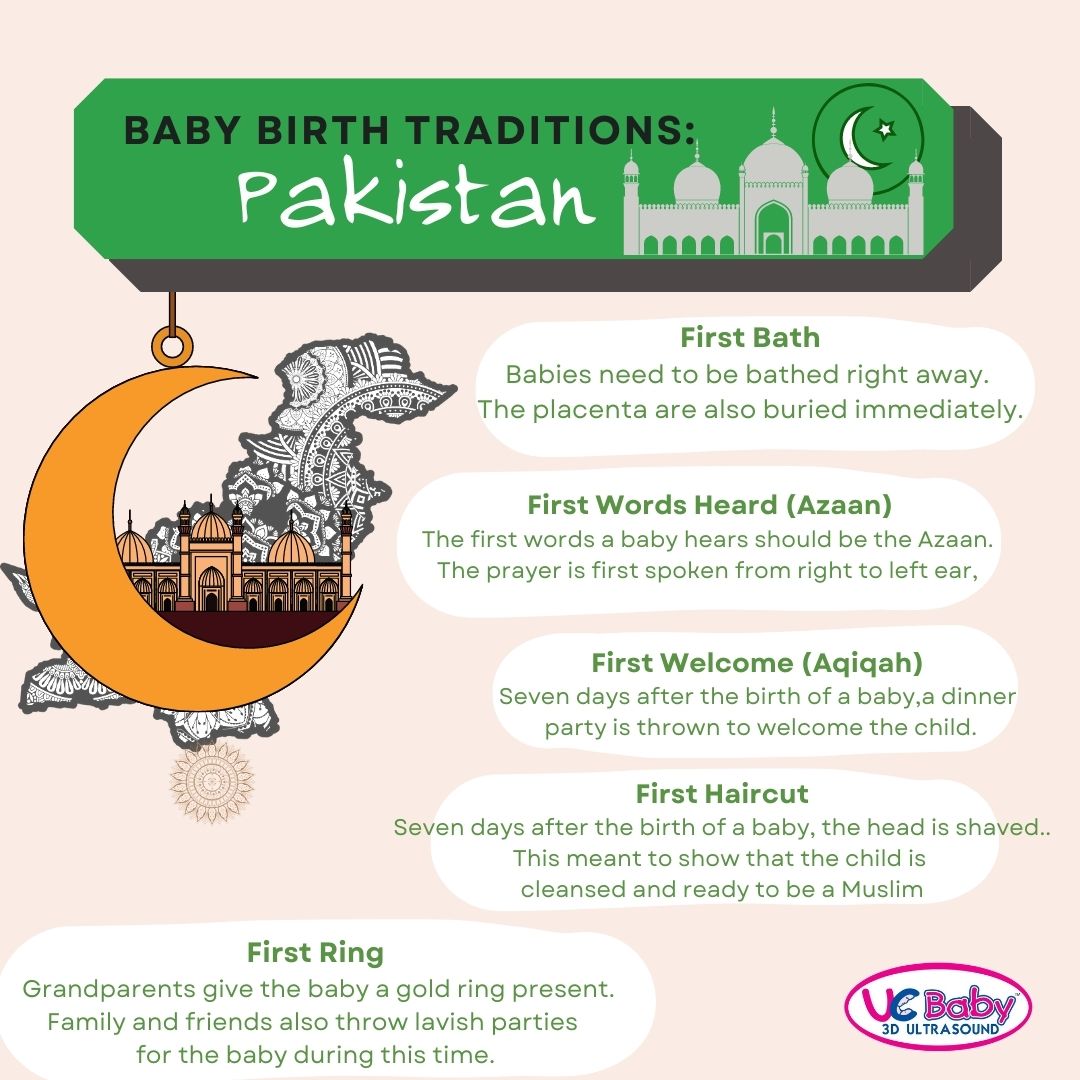 BABY BIRTH TRADITIONS:
Pakistan

First Bath
Babies need to be bathed right away. The placenta are also buried immediately.

First Words Heard (Azaan)
The first words a baby hears should be the Azaan. The prayer is first spoken from right to left ear,

First Welcome (Aqiqah)
Seven days after the birth of a baby,a dinner party is thrown to welcome the child.

First Haircut
Seven days after the birth of a baby, the head is shaved.. This meant to show that the child is cleansed and ready to be a Muslim

First Ring
Grandparents give the baby a gold ring present. Family and friends also throw lavish parties for the baby during this time.

UC Baby
3D ULTRASOUND