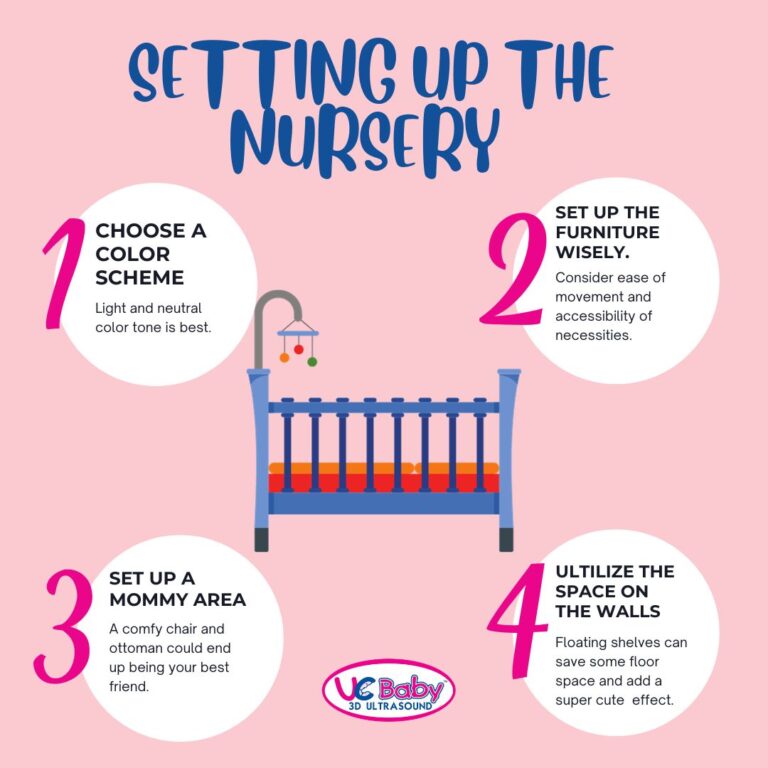 SETTING UP THE NURSERY

1 CHOOSE A COLOR SCHEME

Light and neutral color tone is best.

2 SET UP THE FURNITURE WISELY.

Consider ease of movement and accessibility of necessities.

3 SET UP A MOMMY AREA

A comfy chair and ottoman could end up being your best friend.

4 ULTILIZE THE SPACE ON THE WALLS

Floating shelves can save some floor space and add a super cute effect.

UC Baby 3D ULTRASOUND